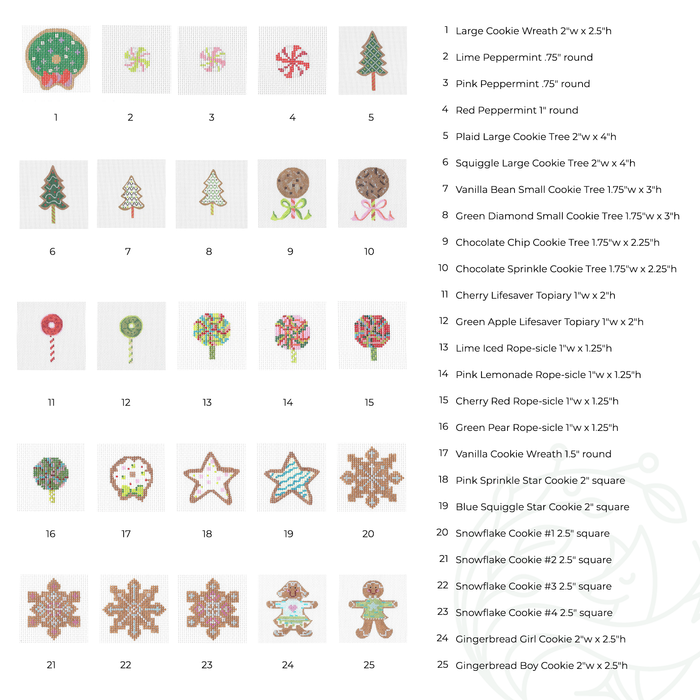 1 2 3 4 5

6 7 8 9 10

11 12 13 14 15

16 17 18 19 20

21 22 23 24 25

1 Large Cookie Wreath 2"w x 2.5"h
2 Lime Peppermint .75" round
3 Pink Peppermint .75" round
4 Red Peppermint 1" round
5 Plaid Large Cookie Tree 2"w x 4"h
6 Squiggle Large Cookie Tree 2"w x 4"h
7 Vanilla Bean Small Cookie Tree 1.75"w x 3"h
8 Green Diamond Small Cookie Tree 1.75"w x 3"h
9 Chocolate Chip Cookie Tree 1.75"w x 2.25"h
10 Chocolate Sprinkle Cookie Tree 1.75"w x 2.25"h
11 Cherry Lifesaver Topiary 1"w x 2"h
12 Green Apple Lifesaver Topiary 1"w x 2"h
13 Lime Iced Rope-sicle 1"w x 1.25"h
14 Pink Lemonade Rope-sicle 1"w x 1.25"h
15 Cherry Red Rope-sicle 1"w x 1.25"h
16 Green Pear Rope-sicle 1"w x 1.25"h
17 Vanilla Cookie Wreath 1.5" round
18 Pink Sprinkle Star Cookie 2" square
19 Blue Squiggle Star Cookie 2" square
20 Snowflake Cookie #1 2.5" square
21 Snowflake Cookie #2 2.5" square
22 Snowflake Cookie #3 2.5" square
23 Snowflake Cookie #4 2.5" square
24 Gingerbread Girl Cookie 2"w x 2.5"h
25 Gingerbread Boy Cookie 2"w x 2.5"h